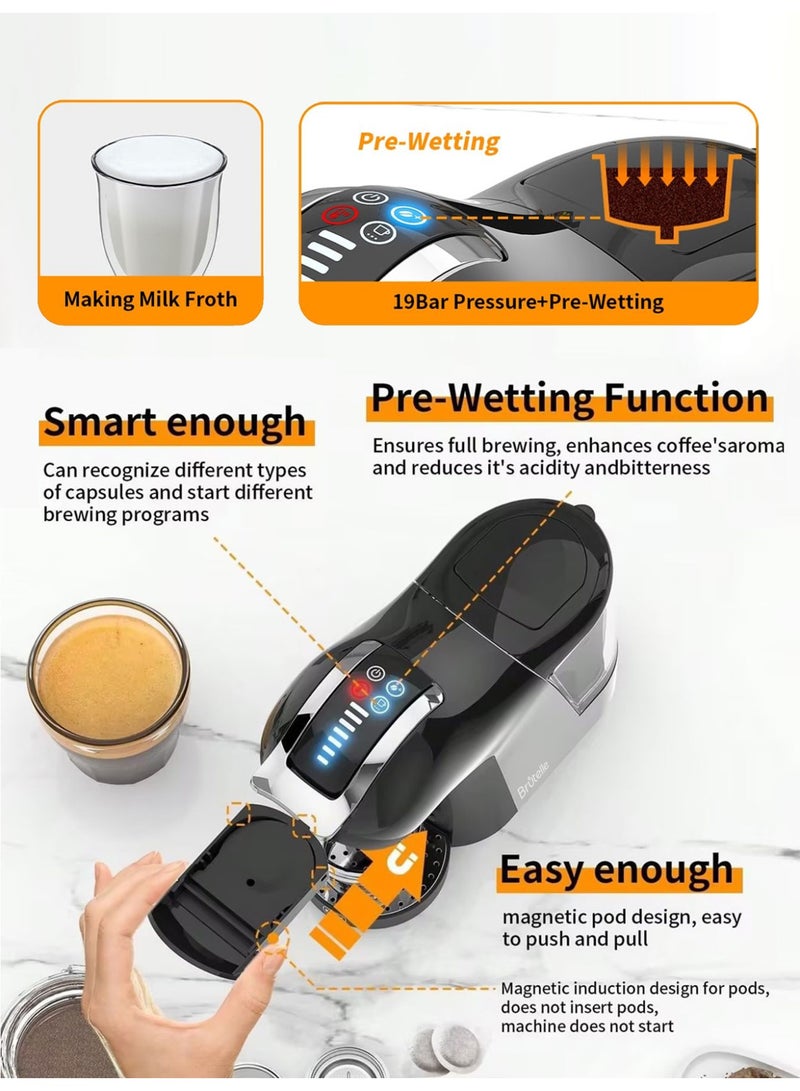 Making Milk Froth

Pre-Wetting

19Bar Pressure+Pre-Wetting

Smart enough

Can recognize different types of capsules and start different brewing programs

Pre-Wetting Function

Ensures full brewing, enhances coffee'saroma and reduces it's acidity andbitterness

Brûtelle

Easy enough

magnetic pod design, easy to push and pull

Magnetic induction design for pods, does not insert pods, machine does not start